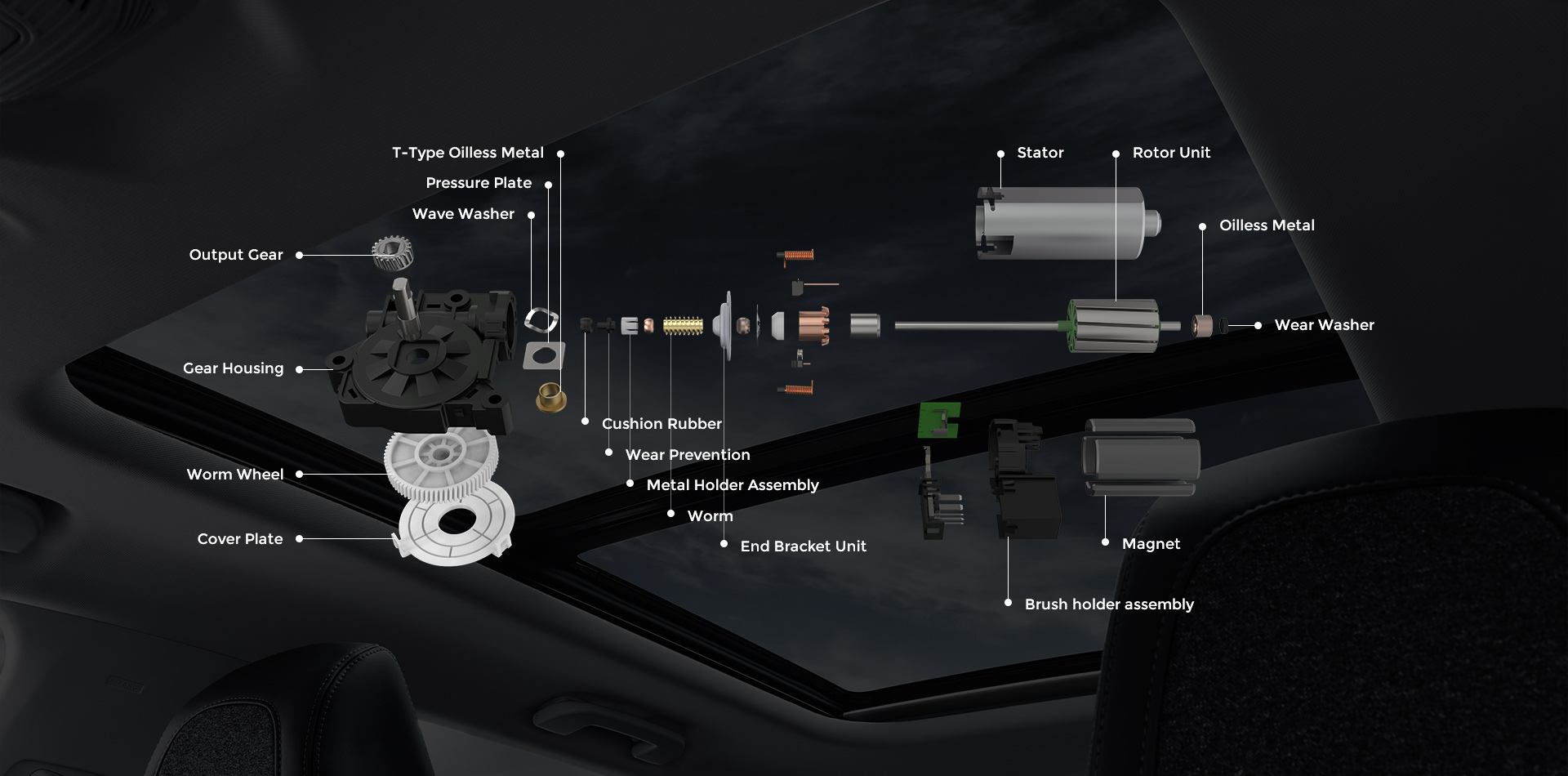 T-Type Oilless Metal
Pressure Plate
Wave Washer
Output Gear
Gear Housing
Worm Wheel
Cover Plate
Cushion Rubber
Wear Prevention
Metal Holder Assembly
Worm
End Bracket Unit
Stator
Rotor Unit
Oilless Metal
Wear Washer
Magnet
Brush holder assembly