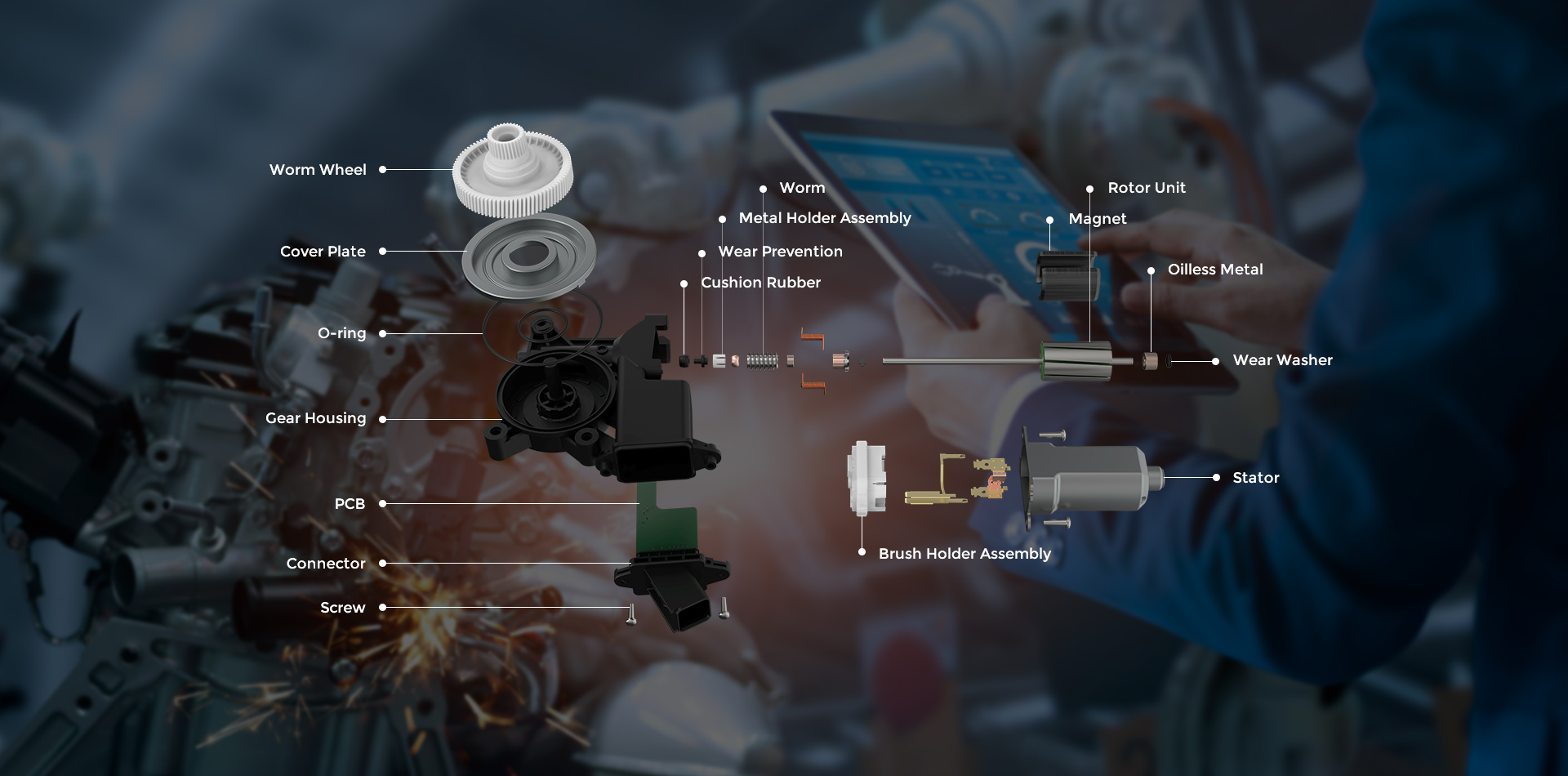 Worm Wheel

Cover Plate

O-ring

Gear Housing

PCB

Connector

Screw

Worm

Metal Holder Assembly

Wear Prevention

Cushion Rubber

Rotor Unit

Magnet

Oilless Metal

Wear Washer

Stator

Brush Holder Assembly